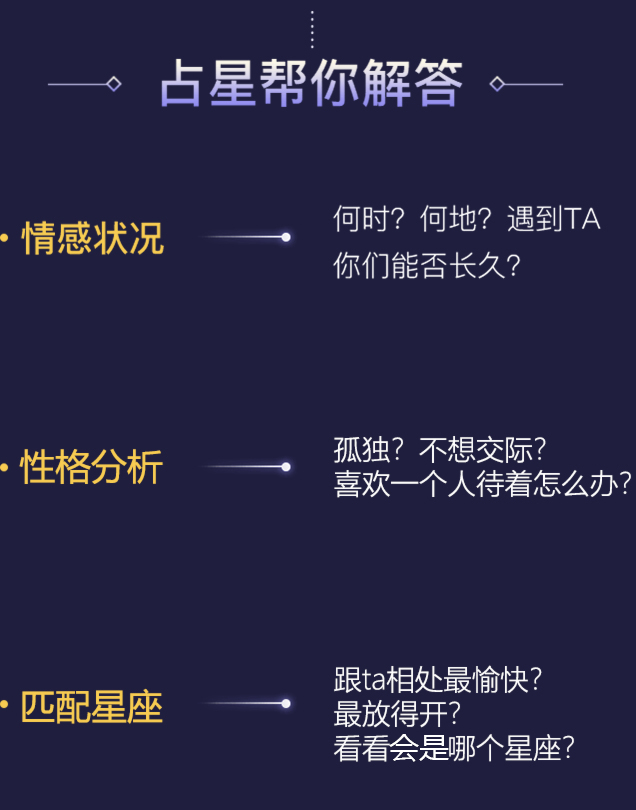 占星帮你解答

• 情感状况

何时？何地？遇到TA
你们能否长久？

• 性格分析

孤独？不想交际？
喜欢一个人待着怎么办？

• 匹配星座

跟ta相处最愉快？
最放得开？
看看会是哪个星座？